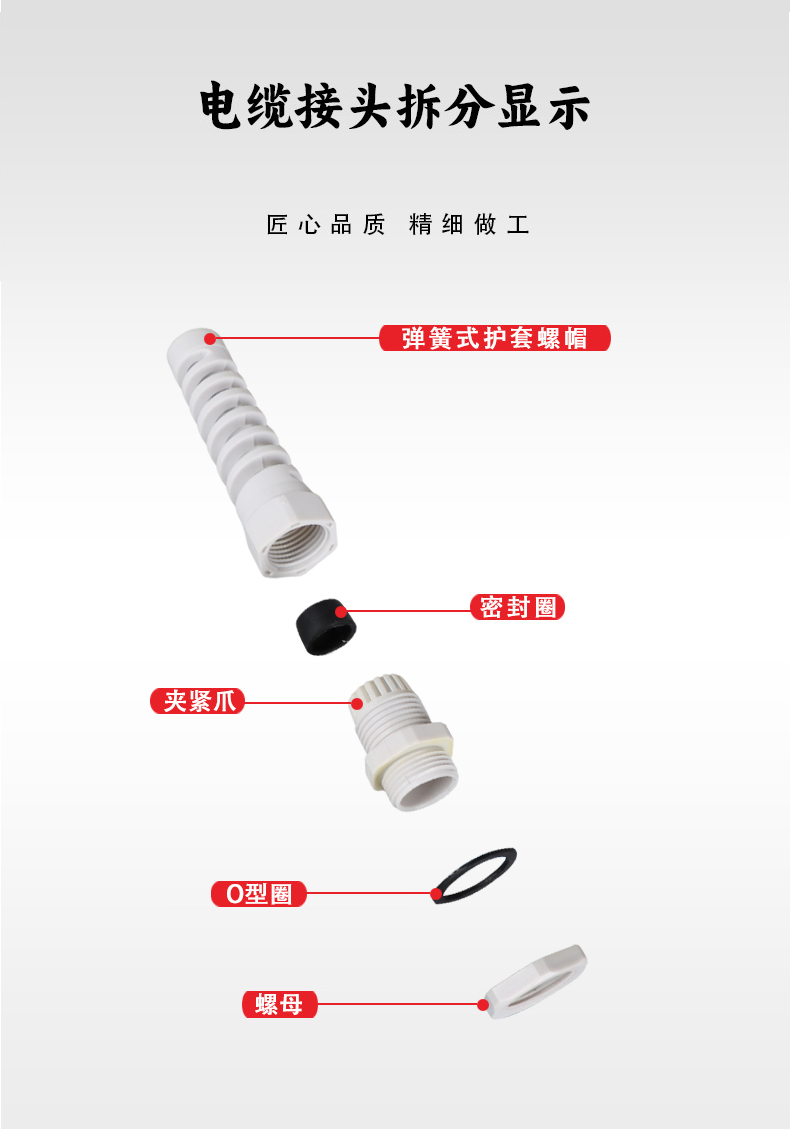 电缆接头拆分显示

匠心品质 精细做工

弹簧式护套螺帽

密封圈

夹紧爪

O型圈

螺母