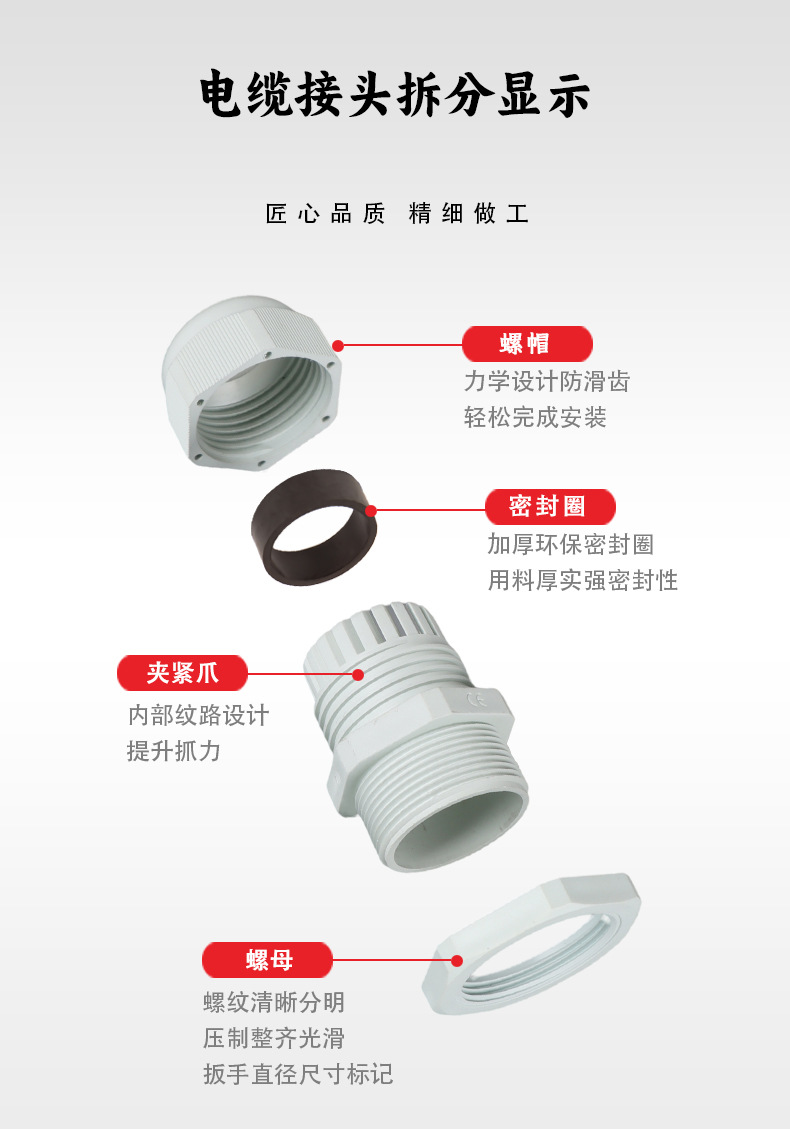 电缆接头拆分显示

匠心品质 精细做工

螺帽
力学设计防滑齿
轻松完成安装

密封圈
加厚环保密封圈
用料厚实强密封性

夹紧爪
内部纹路设计
提升抓力

螺母
螺纹清晰分明
压制整齐光滑
扳手直径尺寸标记